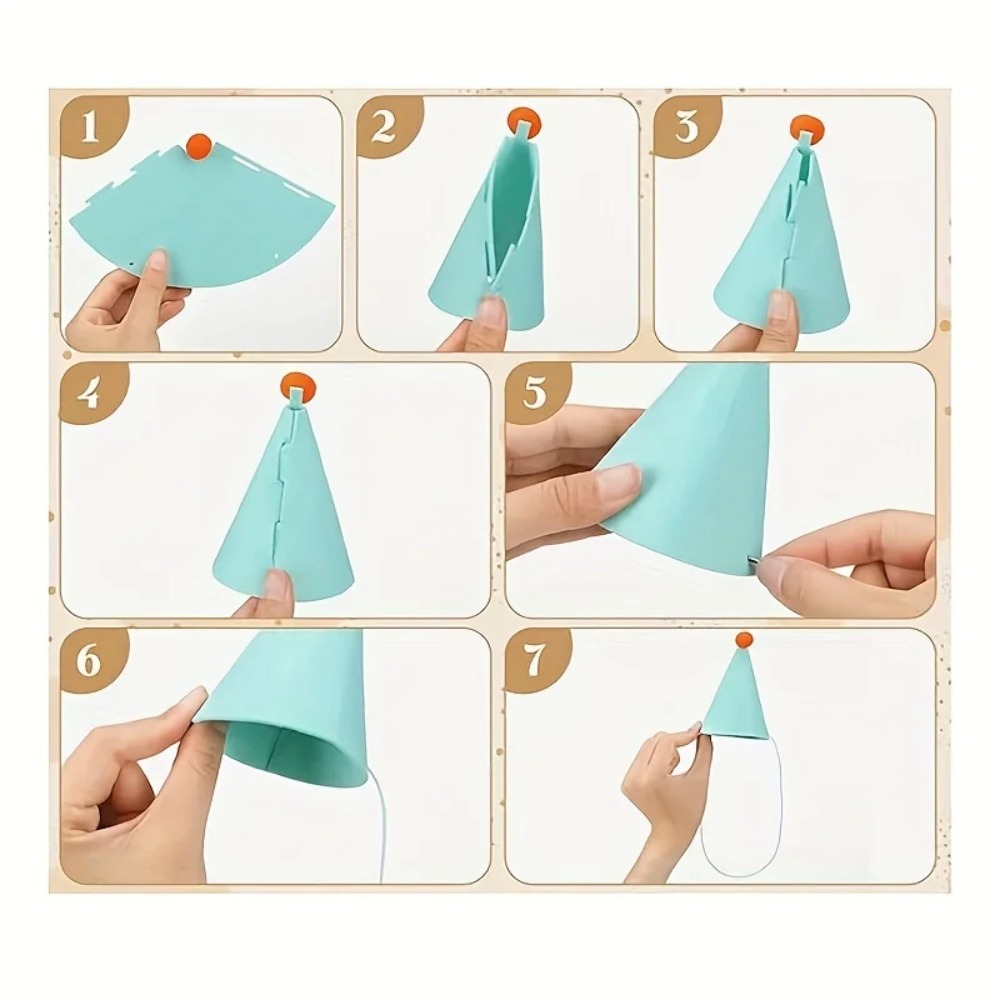 1

2

3

4

5

6

7